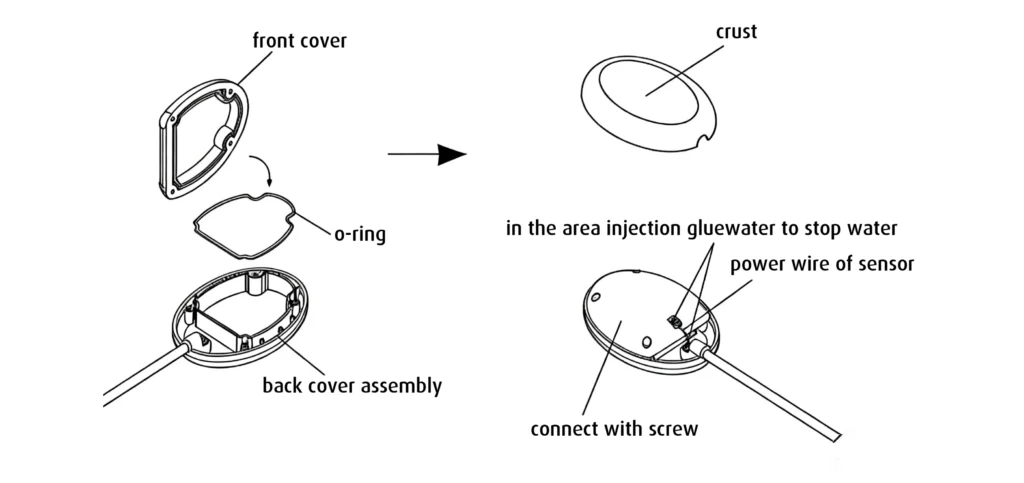 front cover

o-ring

back cover assembly

crust

in the area injection gluewater to stop water

power wire of sensor

connect with screw