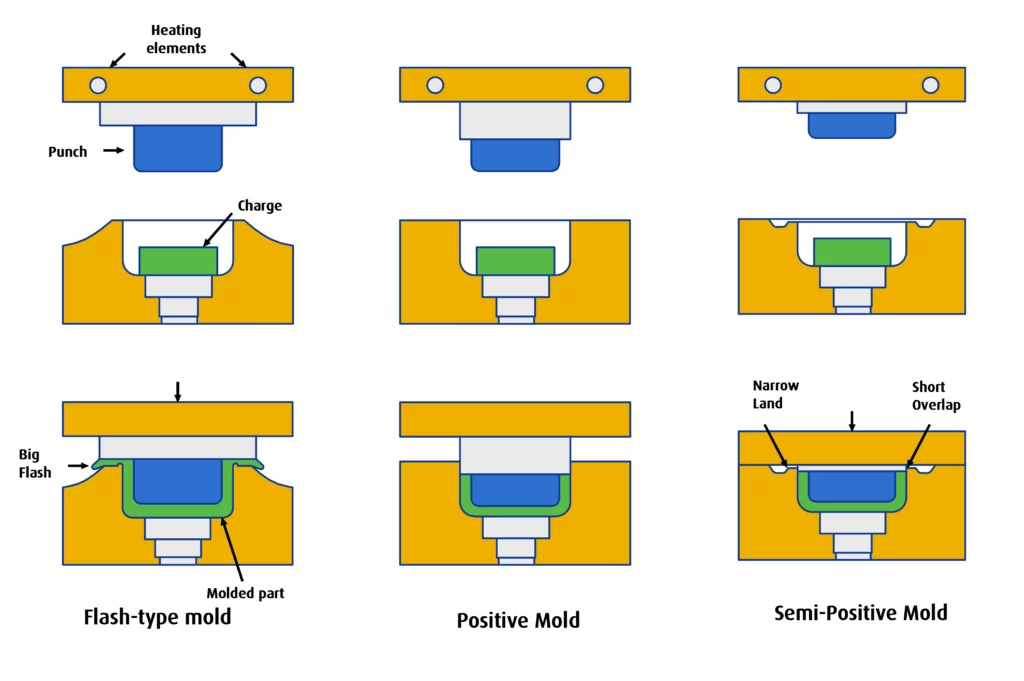 Heating elements

Punch

Charge

Big Flash

Molded part

Flash-type mold

Positive Mold

Narrow Land

Short Overlap

Semi-Positive Mold